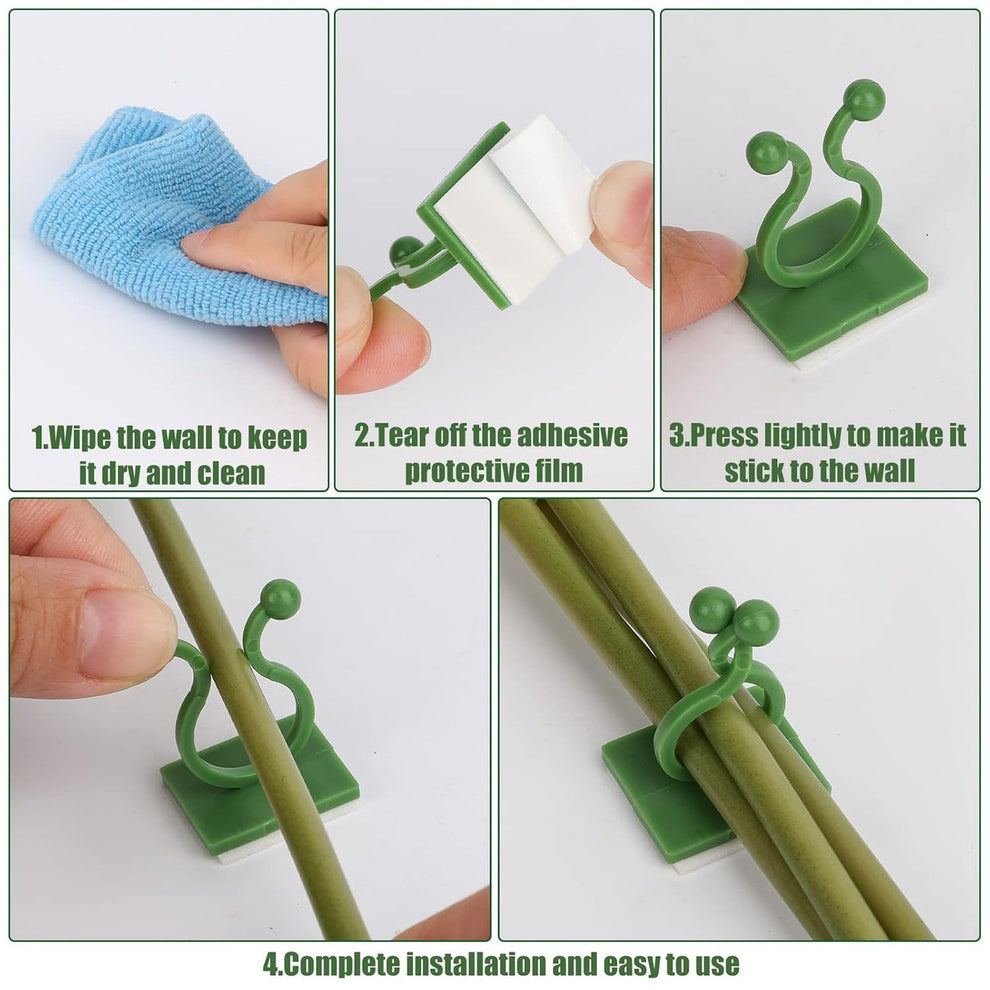 1.Wipe the wall to keep it dry and clean

2.Tear off the adhesive protective film

3.Press lightly to make it stick to the wall

4.Complete installation and easy to use